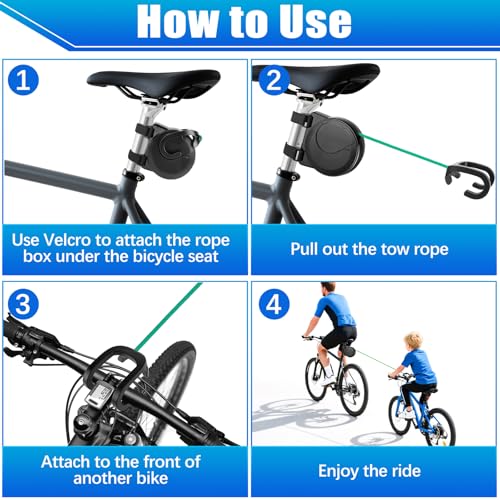 How to Use

1

Use Velcro to attach the rope box under the bicycle seat

2

Pull out the tow rope

3

Attach to the front of another bike

4

Enjoy the ride