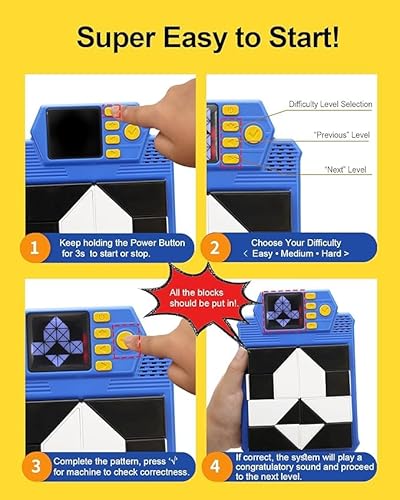 Super Easy to Start!

Difficulty Level Selection

"Previous" Level

"Next" Level

1 Keep holding the Power Button for 3s to start or stop.

2 Choose Your Difficulty < Easy • Medium • Hard >

All the blocks should be put in!.

3 Complete the pattern, press '√' for machine to check correctness.

4 If correct, the system will play a congratulatory sound and proceed to the next level.