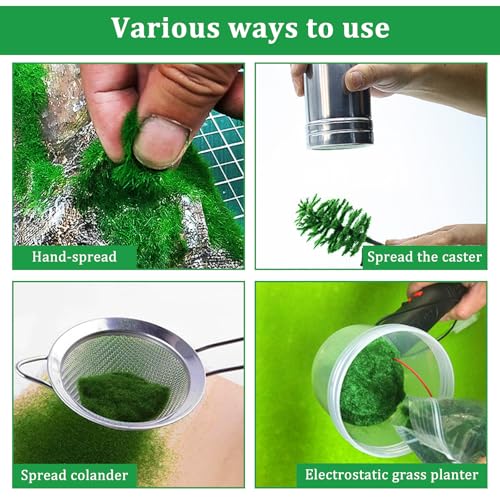 Various ways to use

Hand-spread

Spread the caster

Spread colander

Electrostatic grass planter