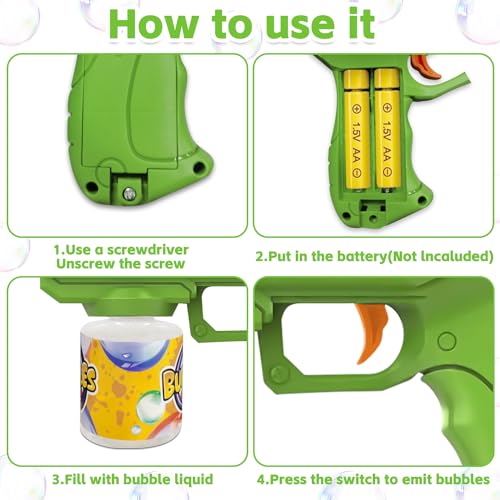 How to use it

⊕ 1.5V AA ⊖

⊕ 1.5V AA ⊖

1.Use a screwdriver Unscrew the screw

2.Put in the battery(Not lncaluded)

ES

BU

3.Fill with bubble liquid

4.Press the switch to emit bubbles