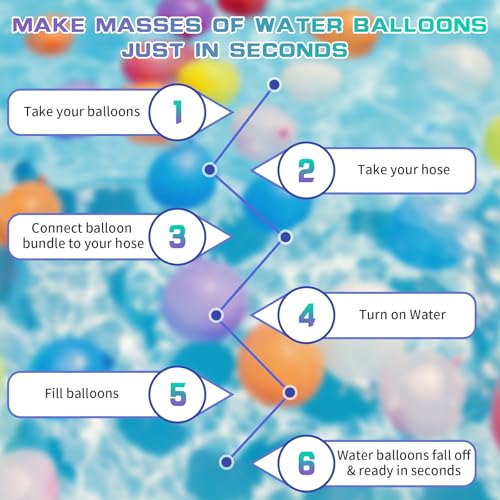 MAKE MASSES OF WATER BALLOONS JUST IN SECONDS

Take your balloons 1

2 Take your hose

Connect balloon bundle to your hose 3

4 Turn on Water

Fill balloons 5

6 Water balloons fall off & ready in seconds