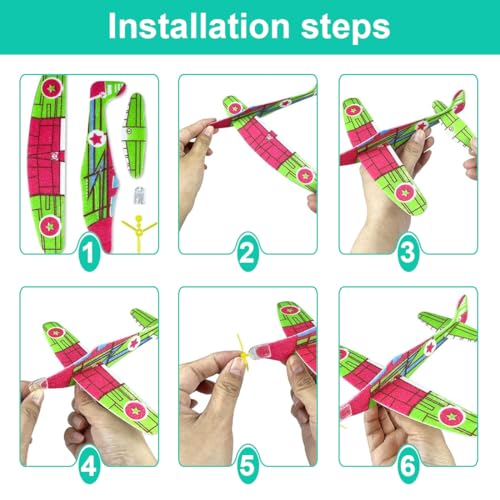 Installation steps

1

2

3

4

5

6