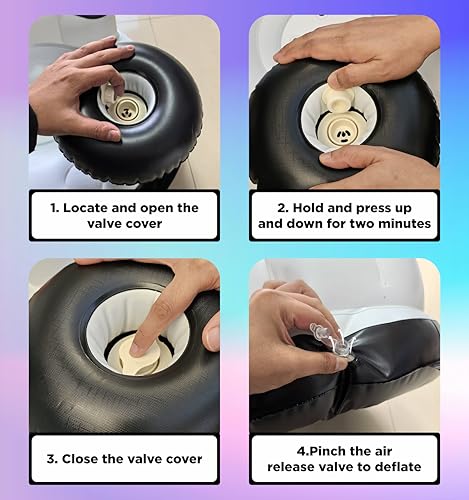 1. Locate and open the valve cover

2. Hold and press up and down for two minutes

3. Close the valve cover

4.Pinch the air release valve to deflate