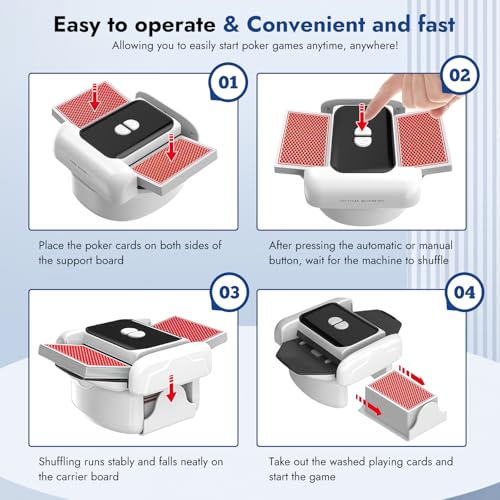 Easy to operate & Convenient and fast
Allowing you to easily start poker games anytime, anywhere!

01

Place the poker cards on both sides of the support board

02

After pressing the automatic or manual button, wait for the machine to shuffle

03

Shuffling runs stably and falls neatly on the carrier board

04

Take out the washed playing cards and start the game