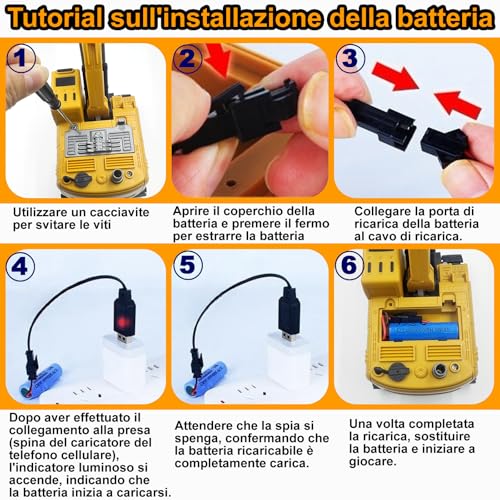 Tutorial sull'installazione della batteria

1

Utilizzare un cacciavite per svitare le viti

2

Aprire il coperchio della batteria e premere il fermo per estrarre la batteria

3

Collegare la porta di ricarica della batteria al cavo di ricarica.

4

Dopo aver effettuato il collegamento alla presa (spina del caricatore del telefono cellulare), l'indicatore luminoso si accende, indicando che la batteria inizia a caricarsi.

5

Attendere che la spia si spenga, confermando che la batteria ricaricabile è completamente carica.

6

Una volta completata la ricarica, sostituire la batteria e iniziare a giocare.