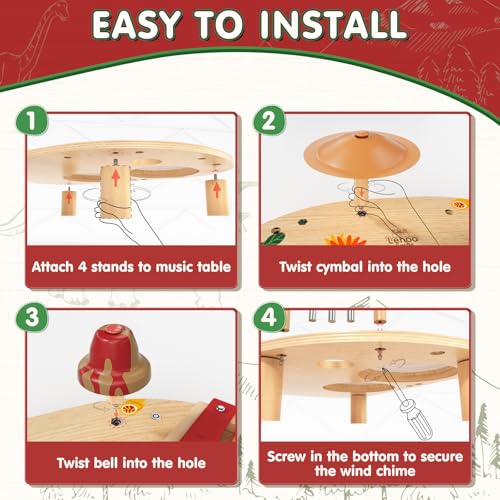 EASY TO INSTALL

1

Attach 4 stands to music table

2

Lehoo

Twist cymbal into the hole

3

Twist bell into the hole

4

Screw in the bottom to secure the wind chime