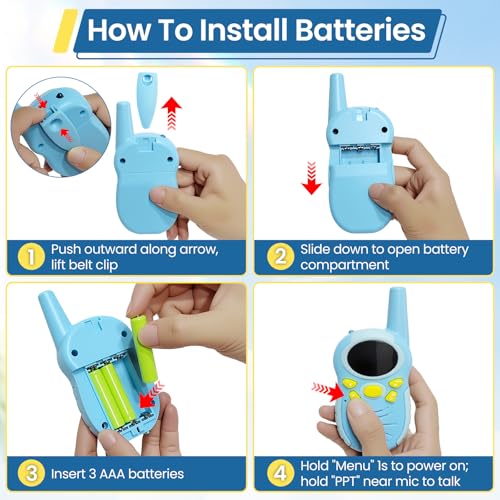 How To Install Batteries

1 Push outward along arrow, lift belt clip

2 Slide down to open battery compartment

3 Insert 3 AAA batteries

4 Hold "Menu" 1s to power on; hold "PPT" near mic to talk