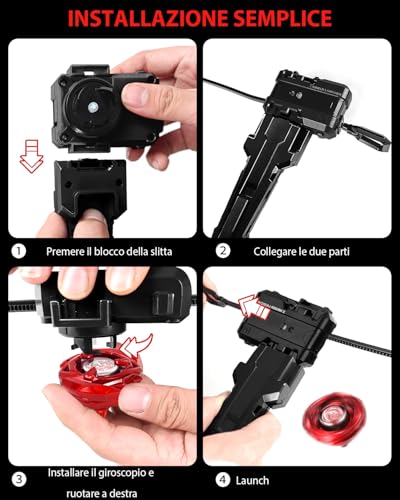 INSTALLAZIONE SEMPLICE

1 Premere il blocco della slitta

2 Collegare le due parti

3 Installare il giroscopio e ruotare a destra

4 Launch