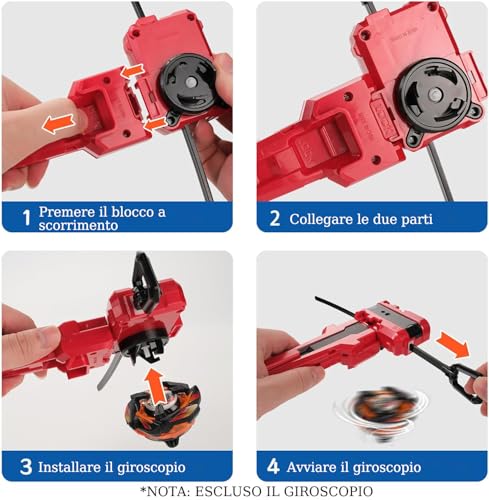 1 Premere il blocco a scorrimento

2 Collegare le due parti

3 Installare il giroscopio

4 Avviare il giroscopio

*NOTA: ESCLUSO IL GIROSCOPIO