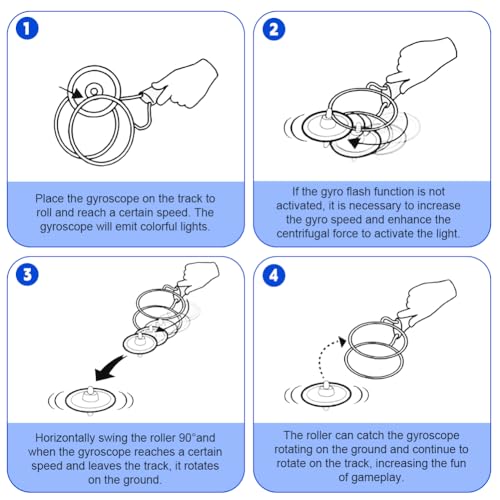 1

Place the gyroscope on the track to roll and reach a certain speed. The gyroscope will emit colorful lights.

2

If the gyro flash function is not activated, it is necessary to increase the gyro speed and enhance the centrifugal force to activate the light.

3

Horizontally swing the roller 90°and when the gyroscope reaches a certain speed and leaves the track, it rotates on the ground.

4

The roller can catch the gyroscope rotating on the ground and continue to rotate on the track, increasing the fun of gameplay.