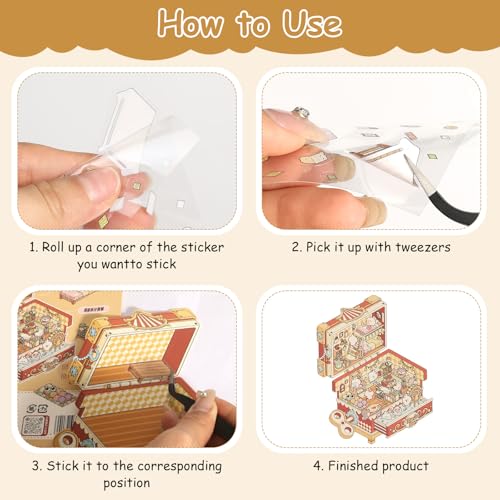 How to Use

1. Roll up a corner of the sticker you wantto stick

2. Pick it up with tweezers

3. Stick it to the corresponding position

4. Finished product