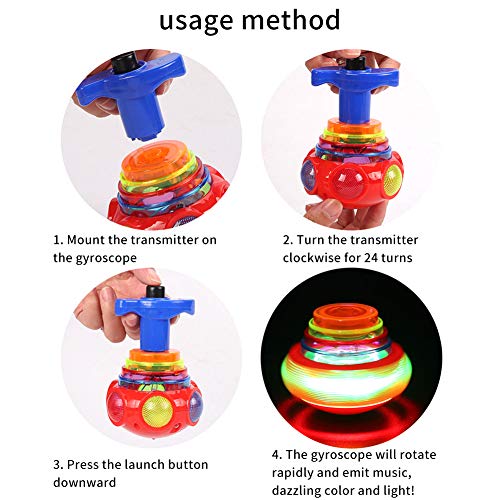 usage method

1. Mount the transmitter on the gyroscope

2. Turn the transmitter clockwise for 24 turns

3. Press the launch button downward

4. The gyroscope will rotate rapidly and emit music, dazzling color and light!