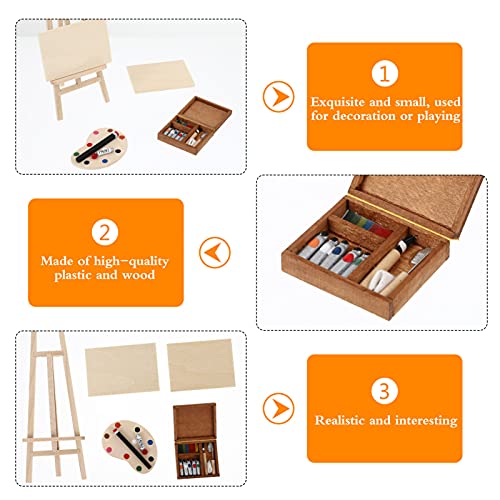 1

Exquisite and small, used for decoration or playing

2

Made of high-quality plastic and wood

3

Realistic and interesting