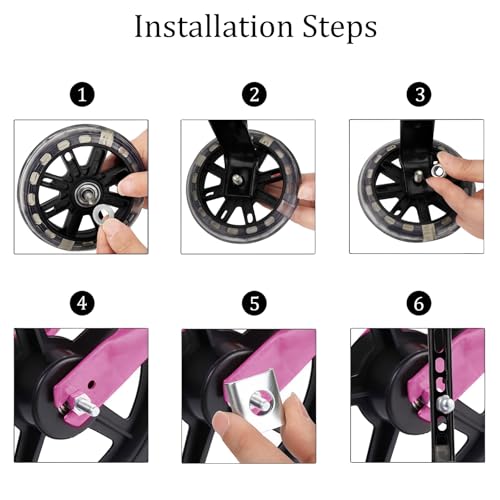 Installation Steps

1

2

3

4

5

6