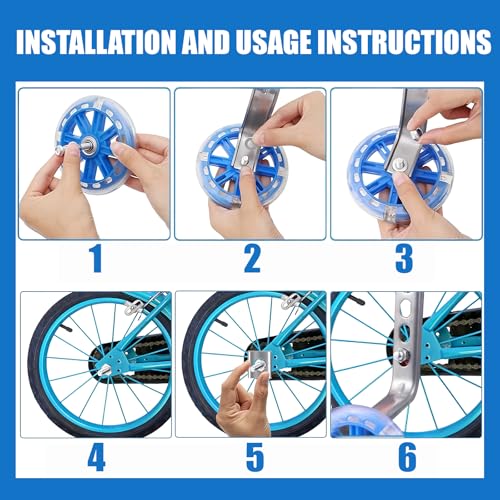 INSTALLATION AND USAGE INSTRUCTIONS

1

2

3

4

5

6