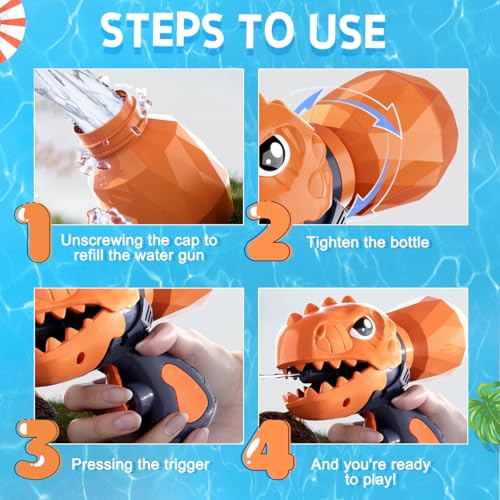 STEPS TO USE

1
Unscrewing the cap to refill the water gun

2
Tighten the bottle

3
Pressing the trigger

4
And you're ready to play!