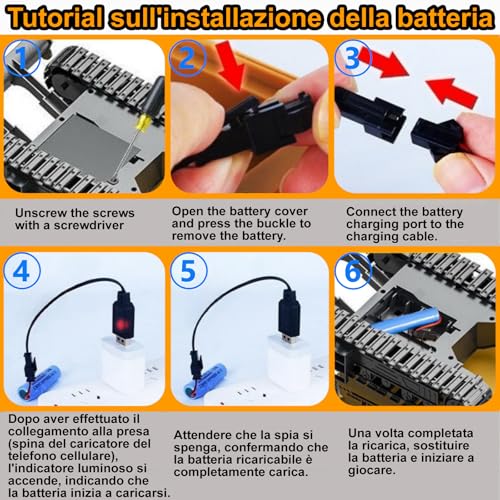 Tutorial sull'installazione della batteria

1

2

3

Unscrew the screws with a screwdriver

Open the battery cover and press the buckle to remove the battery.

Connect the battery charging port to the charging cable.

4

5

6

Dopo aver effettuato il collegamento alla presa (spina del caricatore del telefono cellulare), l'indicatore luminoso si accende, indicando che la batteria inizia a caricarsi.

Attendere che la spia si spenga, confermando che la batteria ricaricabile è completamente carica.

Una volta completata la ricarica, sostituire la batteria e iniziare a giocare.