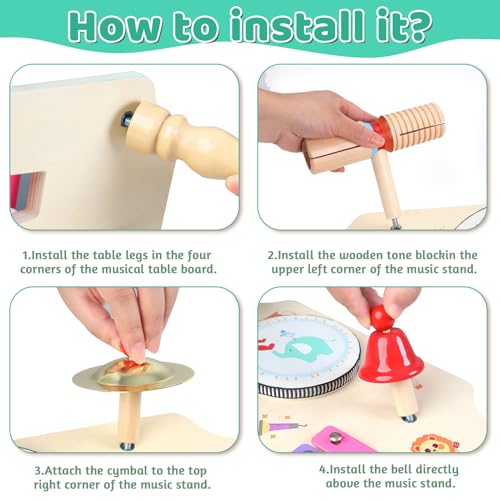 How to install it?

1.Install the table legs in the four corners of the musical table board.

2.Install the wooden tone blockin the upper left corner of the music stand.

3.Attach the cymbal to the top right corner of the music stand.

4.Install the bell directly above the music stand.