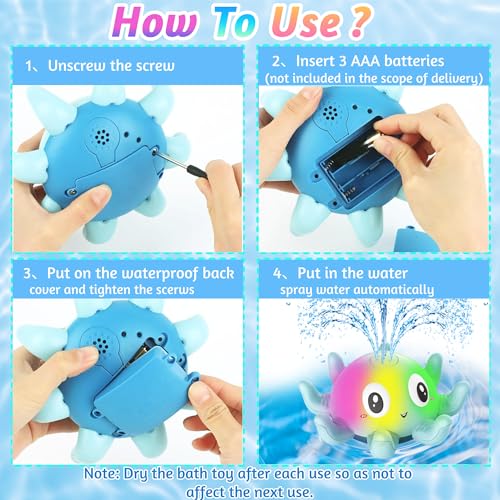 How To Use ?

1、Unscrew the screw

2、Insert 3 AAA batteries
(not included in the scope of delivery)

3、Put on the waterproof back cover and tighten the scerws

4、Put in the water
spray water automatically

Note: Dry the bath toy after each use so as not to affect the next use.