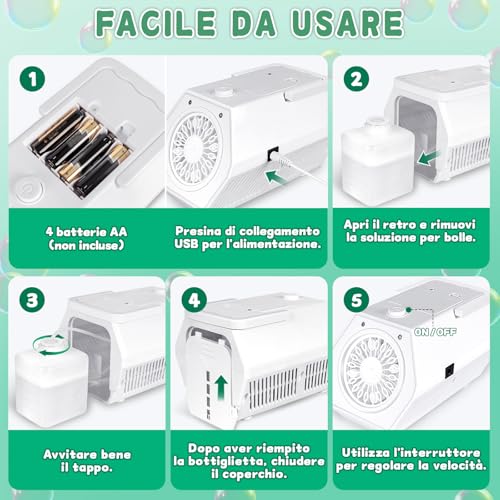 FACILE DA USARE

1

4 batterie AA (non incluse)

Presina di collegamento USB per l'alimentazione.

2

Apri il retro e rimuovi la soluzione per bolle.

3

Avvitare bene il tappo.

4

Dopo aver riempito la bottiglietta, chiudere il coperchio.

5

ON / OFF

Utilizza l'interruttore per regolare la velocità.