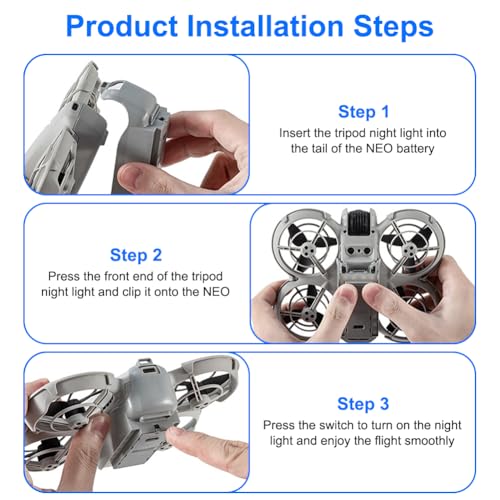 Product Installation Steps

Step 1
Insert the tripod night light into the tail of the NEO battery

Step 2
Press the front end of the tripod night light and clip it onto the NEO

Step 3
Press the switch to turn on the night light and enjoy the flight smoothly