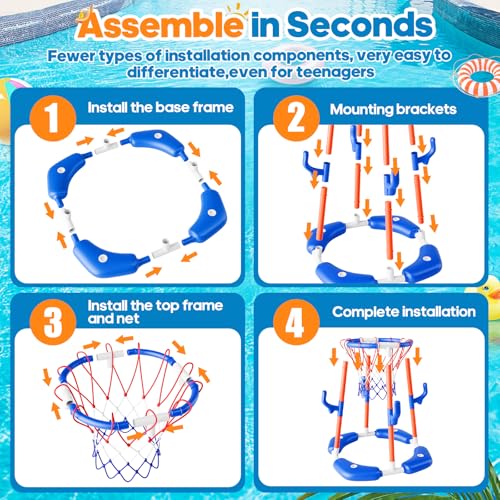 Assemble in Seconds

Fewer types of installation components, very easy to differentiate,even for teenagers

1 Install the base frame

2 Mounting brackets

3 Install the top frame and net

4 Complete installation