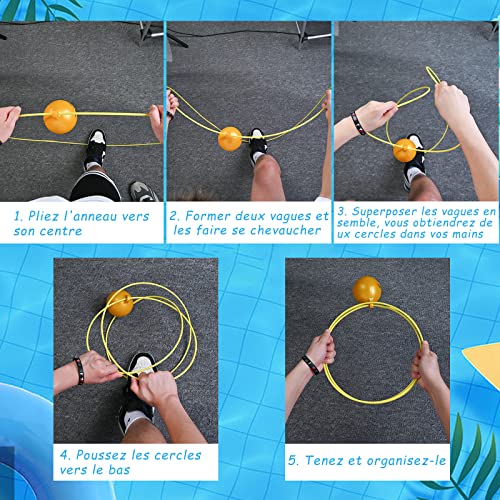 1. Pliez l'anneau vers son centre

2. Former deux vagues et les faire se chevaucher

3. Superposer les vagues en semble, vous obtiendrez de ux cercles dans vos mains

4. Poussez les cercles vers le bas

5. Tenez et organisez-le