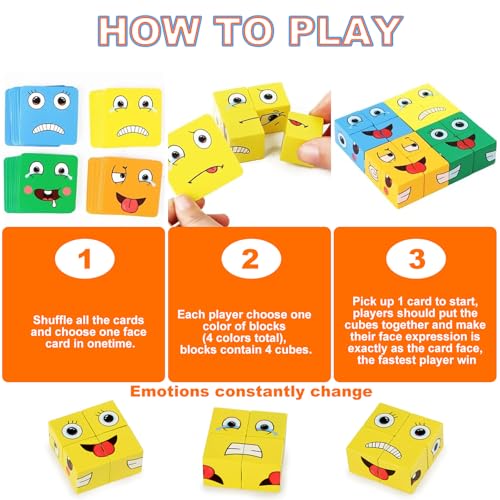 HOW TO PLAY

1

Shuffle all the cards and choose one face card in onetime.

2

Each player choose one color of blocks (4 colors total), blocks contain 4 cubes.

3

Pick up 1 card to start, players should put the cubes together and make their face expression is exactly as the card face, the fastest player win

Emotions constantly change