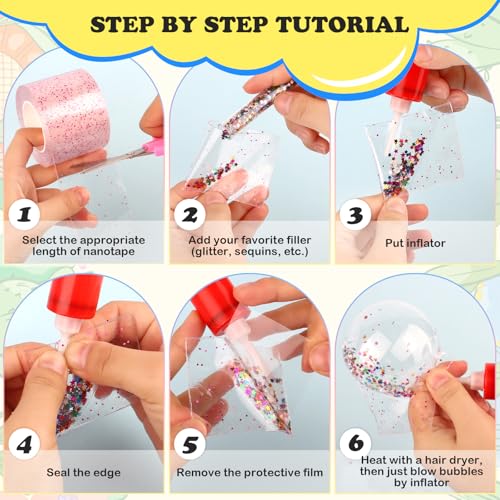 STEP BY STEP TUTORIAL

1
Select the appropriate length of nanotape

2
Add your favorite filler (glitter, sequins, etc.)

3
Put inflator

4
Seal the edge

5
Remove the protective film

6
Heat with a hair dryer, then just blow bubbles by inflator