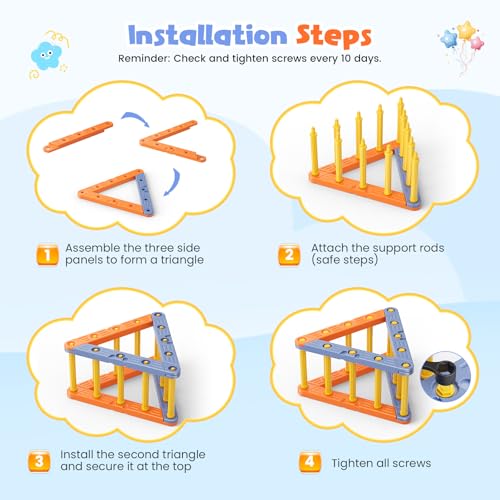 Installation Steps
Reminder: Check and tighten screws every 10 days.

1 Assemble the three side panels to form a triangle

2 Attach the support rods (safe steps)

3 Install the second triangle and secure it at the top

4 Tighten all screws