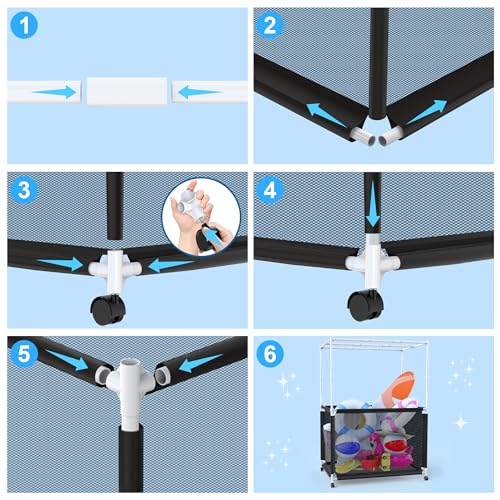 1
2
3
4
5
6