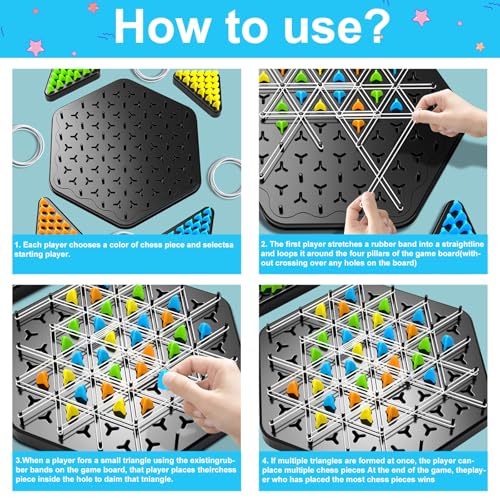 How to use?

1. Each player chooses a color of chess piece and selectsa starting player.

2. The first player stretches a rubber band into a straightline and loops it around the four pillars of the game board(without crossing over any holes on the board)

3.When a player fors a small triangle using the existingrubber bands on the game board, that player places theirchess piece inside the hole to daim that tniangle.

4. If multiple triangles are formed at once, the player canplace multiple chess pieces At the end of the game, theplayer who has placed the most chess pieces wins