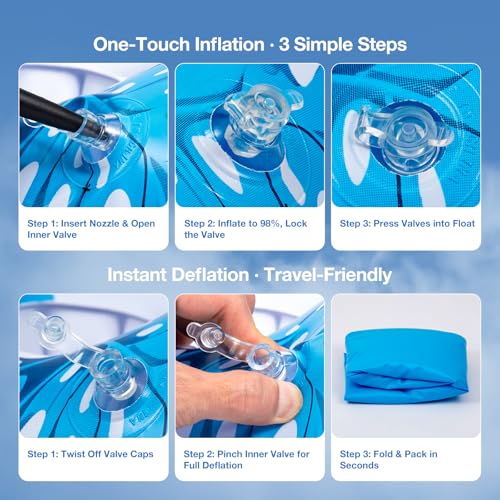 One-Touch Inflation · 3 Simple Steps

Step 1: Insert Nozzle & Open Inner Valve

Step 2: Inflate to 98%, Lock the Valve

Step 3: Press Valves into Float

Instant Deflation · Travel-Friendly

Step 1: Twist Off Valve Caps

Step 2: Pinch Inner Valve for Full Deflation

Step 3: Fold & Pack in Seconds