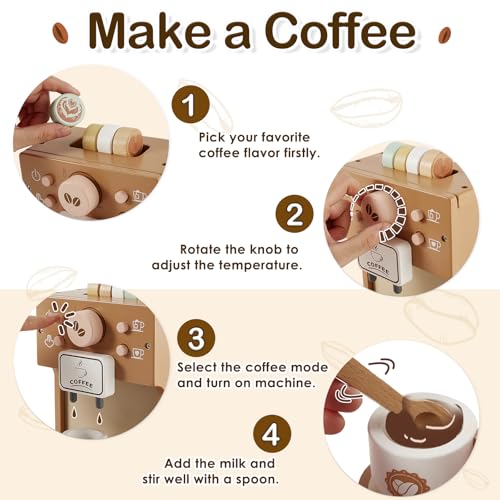 Make a Coffee

1

Pick your favorite coffee flavor firstly.

2

Rotate the knob to adjust the temperature.

COFFEE

3

Select the coffee mode and turn on machine.

COFFEE

4

Add the milk and stir well with a spoon.