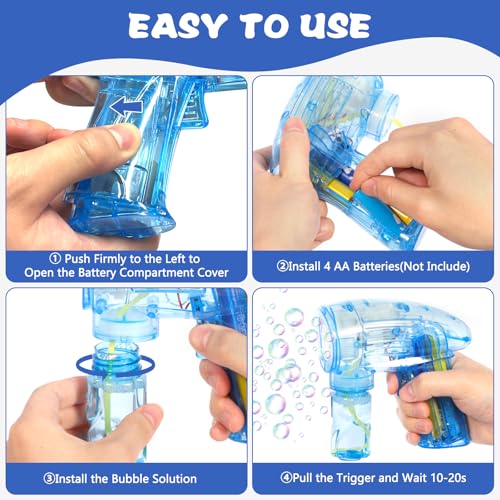 EASY TO USE

① Push Firmly to the Left to Open the Battery Compartment Cover

②Install 4 AA Batteries(Not Include)

③Install the Bubble Solution

④Pull the Trigger and Wait 10-20s