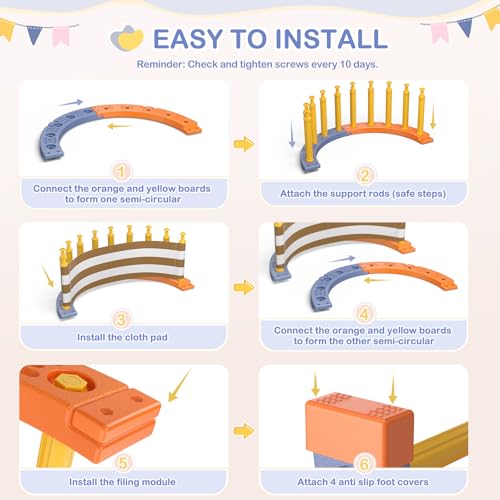 EASY TO INSTALL

Reminder: Check and tighten screws every 10 days.

1
Connect the orange and yellow boards to form one semi-circular

2
Attach the support rods (safe steps)

3
Install the cloth pad

4
Connect the orange and yellow boards to form the other semi-circular

5
Install the filing module

6
Attach 4 anti slip foot covers