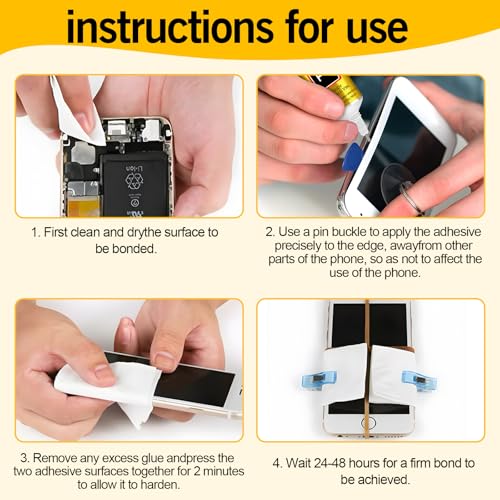 instructions for use

Li-ion

1. First clean and drythe surface to be bonded.

2. Use a pin buckle to apply the adhesive precisely to the edge, awayfrom other parts of the phone, so as not to affect the use of the phone.

3. Remove any excess glue andpress the two adhesive surfaces together for 2 minutes to allow it to harden.

4. Wait 24-48 hours for a firm bond to be achieved.