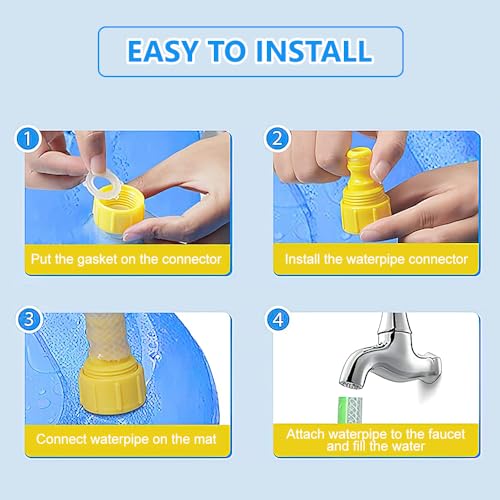 EASY TO INSTALL

1
Put the gasket on the connector

2
Install the waterpipe connector

3
Connect waterpipe on the mat

4
Attach waterpipe to the faucet and fill the water