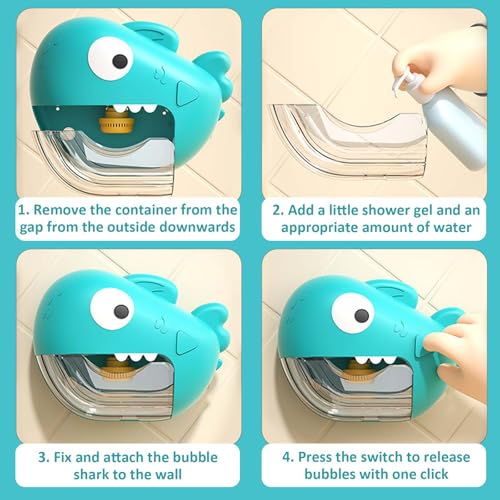 1. Remove the container from the gap from the outside downwards

2. Add a little shower gel and an appropriate amount of water

3. Fix and attach the bubble shark to the wall

4. Press the switch to release bubbles with one click