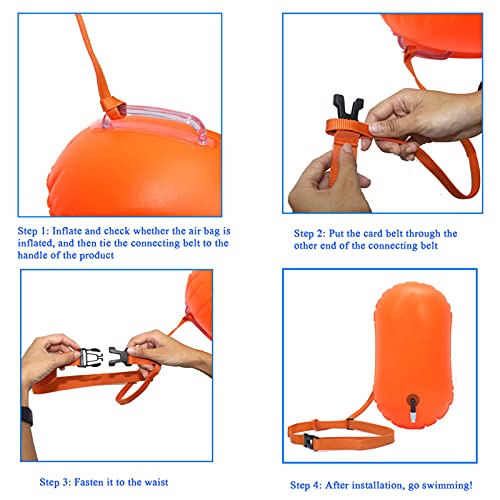 Step 1: Inflate and check whether the air bag is inflated, and then tie the connecting belt to the handle of the product

Step 2: Put the card belt through the other end of the connecting belt

Step 3: Fasten it to the waist

Step 4: After installation, go swimming!