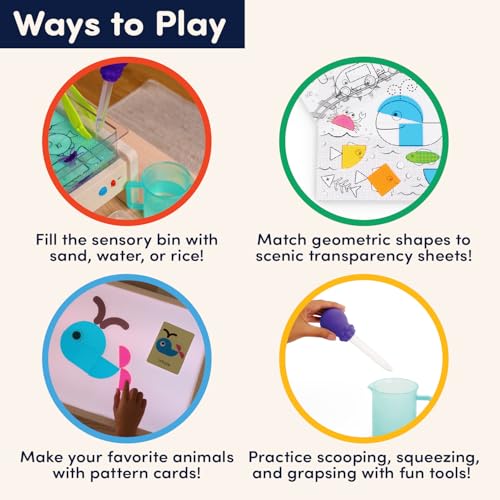 Ways to Play

Fill the sensory bin with sand, water, or rice!

Match geometric shapes to scenic transparency sheets!

Make your favorite animals with pattern cards!

Practice scooping, squeezing, and grapsing with fun tools!