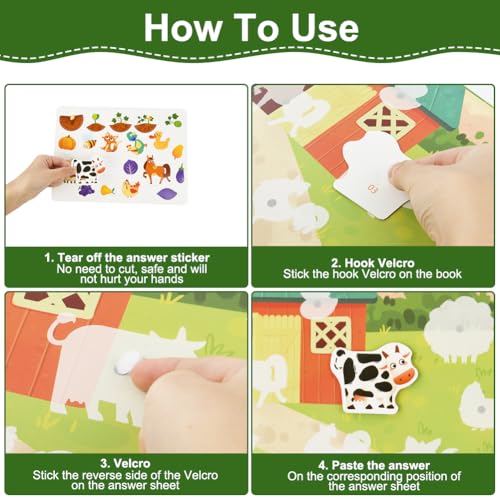 How To Use

03

1. Tear off the answer sticker
No need to cut, safe and will not hurt your hands

2. Hook Velcro
Stick the hook Velcro on the book

3. Velcro
Stick the reverse side of the Velcro on the answer sheet

4. Paste the answer
On the corresponding position of the answer sheet