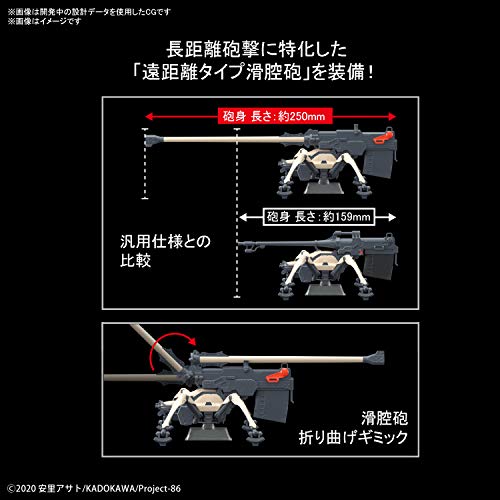 ※画像は開発中の設計データを使用したCGです
※画像はイメージです

長距離砲撃に特化した
「遠距離タイプ滑腔砲」を装備！

砲身 長さ：約250mm

砲身 長さ：約159mm

汎用仕様との
比較

滑腔砲
折り曲げギミック

©2020 安里アサト/KADOKAWA/Project-86