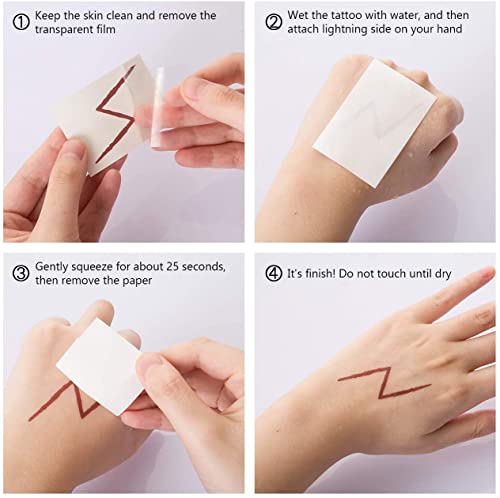 ① Keep the skin clean and remove the transparent film

② Wet the tattoo with water, and then attach lightning side on your hand

③ Gently squeeze for about 25 seconds, then remove the paper

④ It's finish! Do not touch until dry