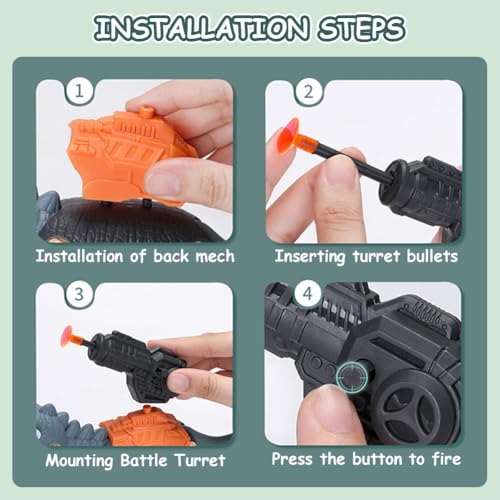 INSTALLATION STEPS

1

Installation of back mech

2

Inserting turret bullets

3

Mounting Battle Turret

4

Press the button to fire