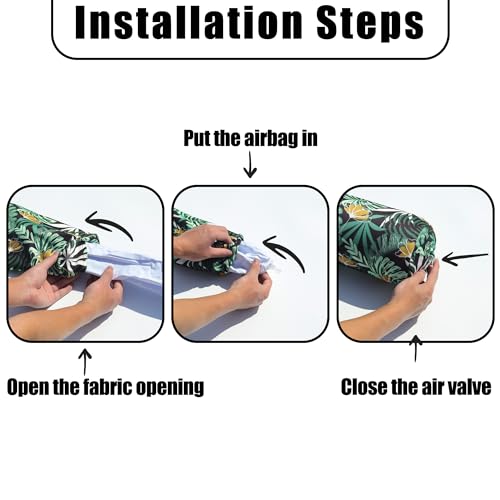 Installation Steps

Put the airbag in

Open the fabric opening

Close the air valve