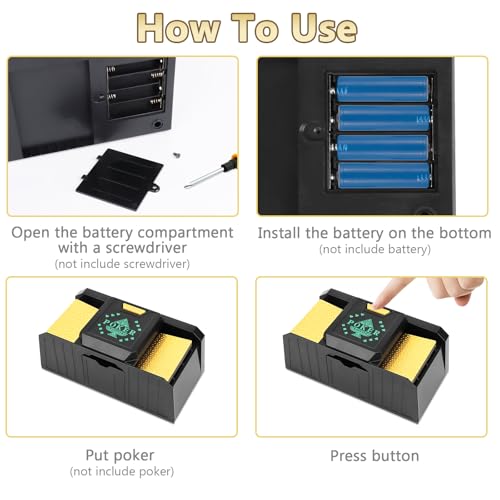 How To Use

Open the battery compartment with a screwdriver
(not include screwdriver)

Install the battery on the bottom
(not include battery)

POKER

Put poker
(not include poker)

POKER

Press button