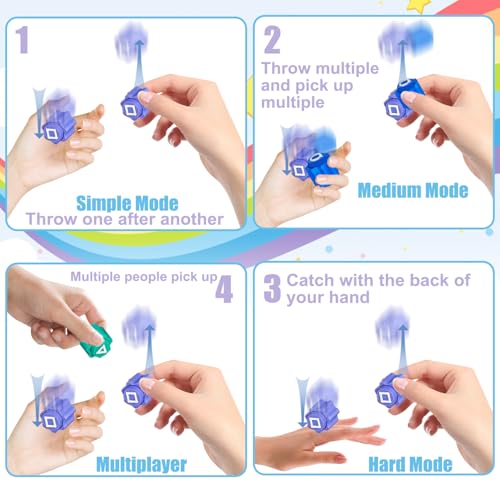 1

Simple Mode
Throw one after another

2

Throw multiple and pick up multiple

Medium Mode

Multiple people pick up

4

Multiplayer

3 Catch with the back of your hand

Hard Mode