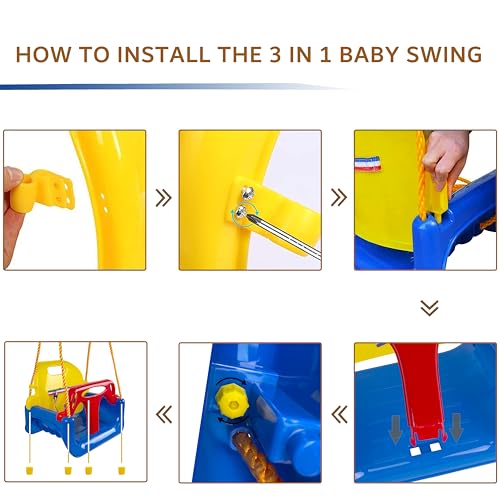 HOW TO INSTALL THE 3 IN 1 BABY SWING