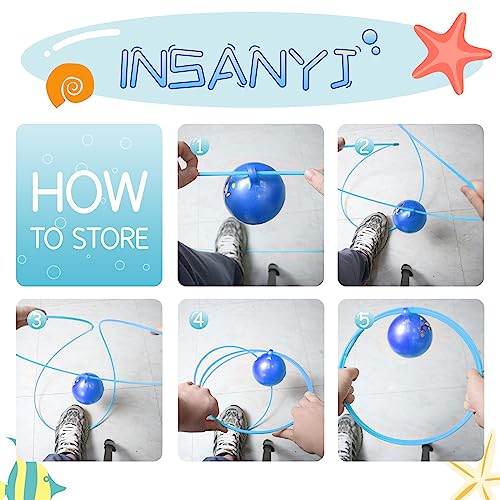 INSANYJ

HOW
TO STORE

1

2

3

4

5